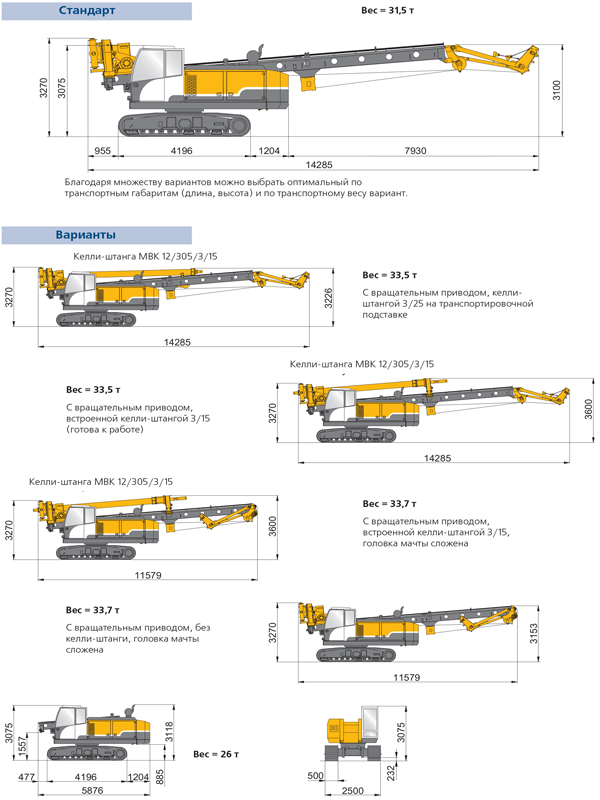 Стандарт

Вес = 31,5 т

3270
3075
3100
955
4196
1204
7930
14285

Благодаря множеству вариантов можно выбрать оптимальный по транспортным габаритам (длина, высота) и по транспортному весу вариант.

Варианты

Келли-штанга MBK 12/305/3/15

3270
3226
14285

Вес = 33,5 т

С вращательным приводом, келли-штангой 3/25 на транспортировочной подставке

Келли-штанга MBK 12/305/3/15

Вес = 33,5 т

С вращательным приводом, встроенной келли-штангой 3/15 (готова к работе)

3270
3600
14285

Келли-штанга MBK 12/305/3/15

3270
3600
11579

Вес = 33,7 т

С вращательным приводом, встроенной келли-штангой 3/15, головка мачты сложена

Вес = 33,7 т

С вращательным приводом, без келли-штанги, головка мачты сложена

3270
3153
11579

3075
1557
3118
477
4196
1204
885
5876

Вес = 26 т

3075
500
232
2500